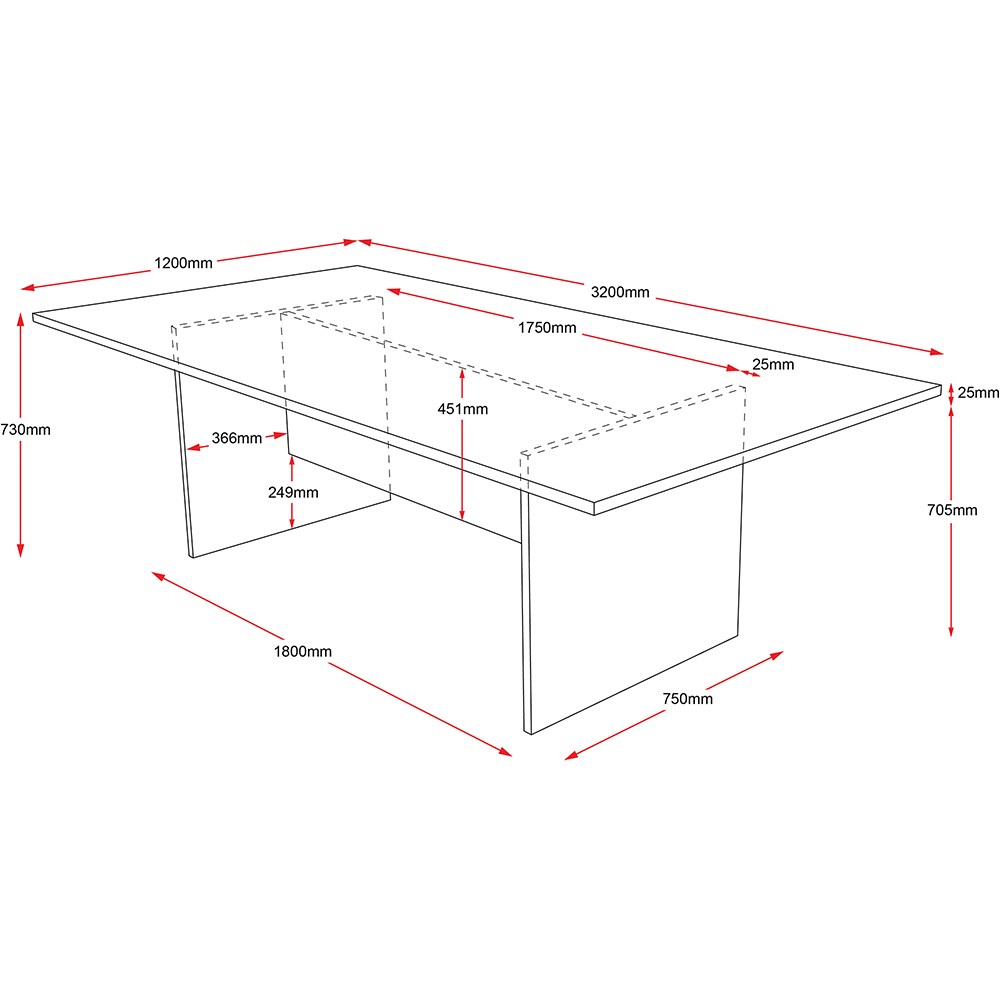 1200mm
3200mm
1750mm
25mm
25mm
730mm
451mm
366mm
249mm
705mm
1800mm
750mm