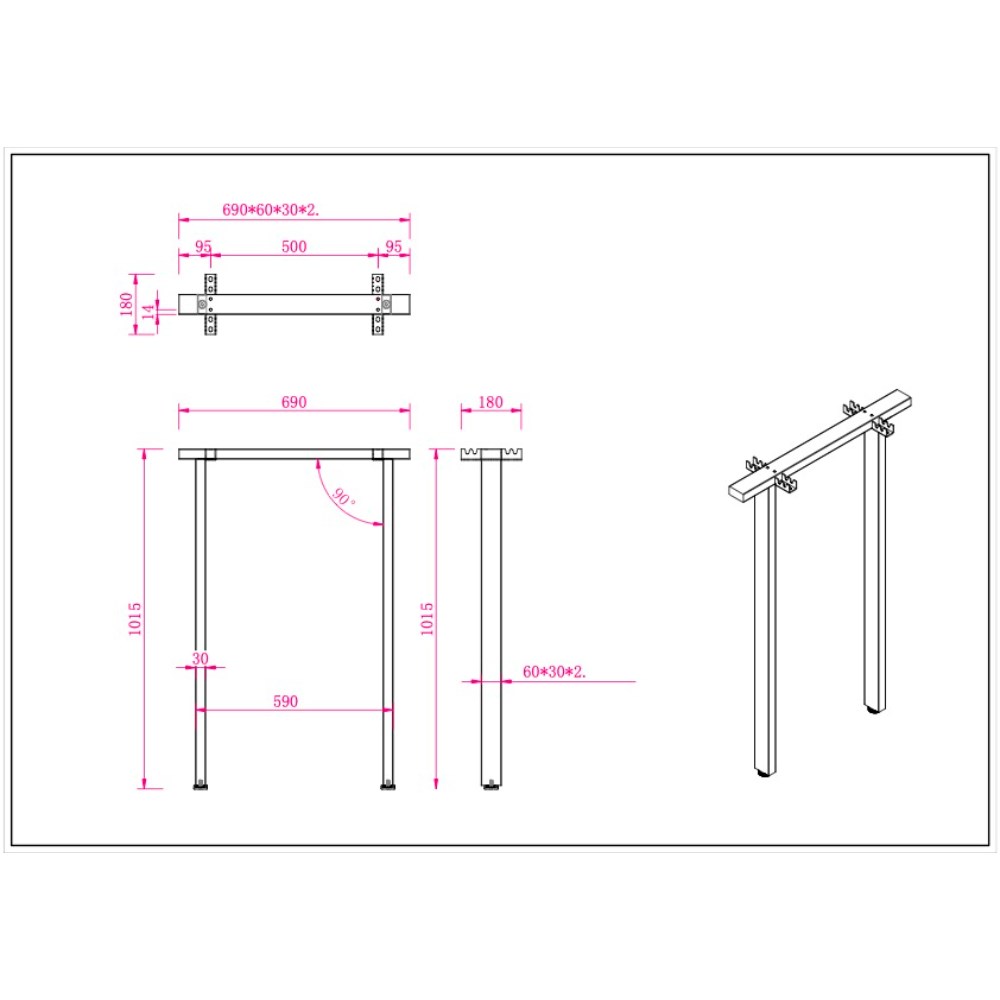 690*60*30*2.
95
500
95
180
14
690
180
90°
1015
1015
30
590
60*30*2.